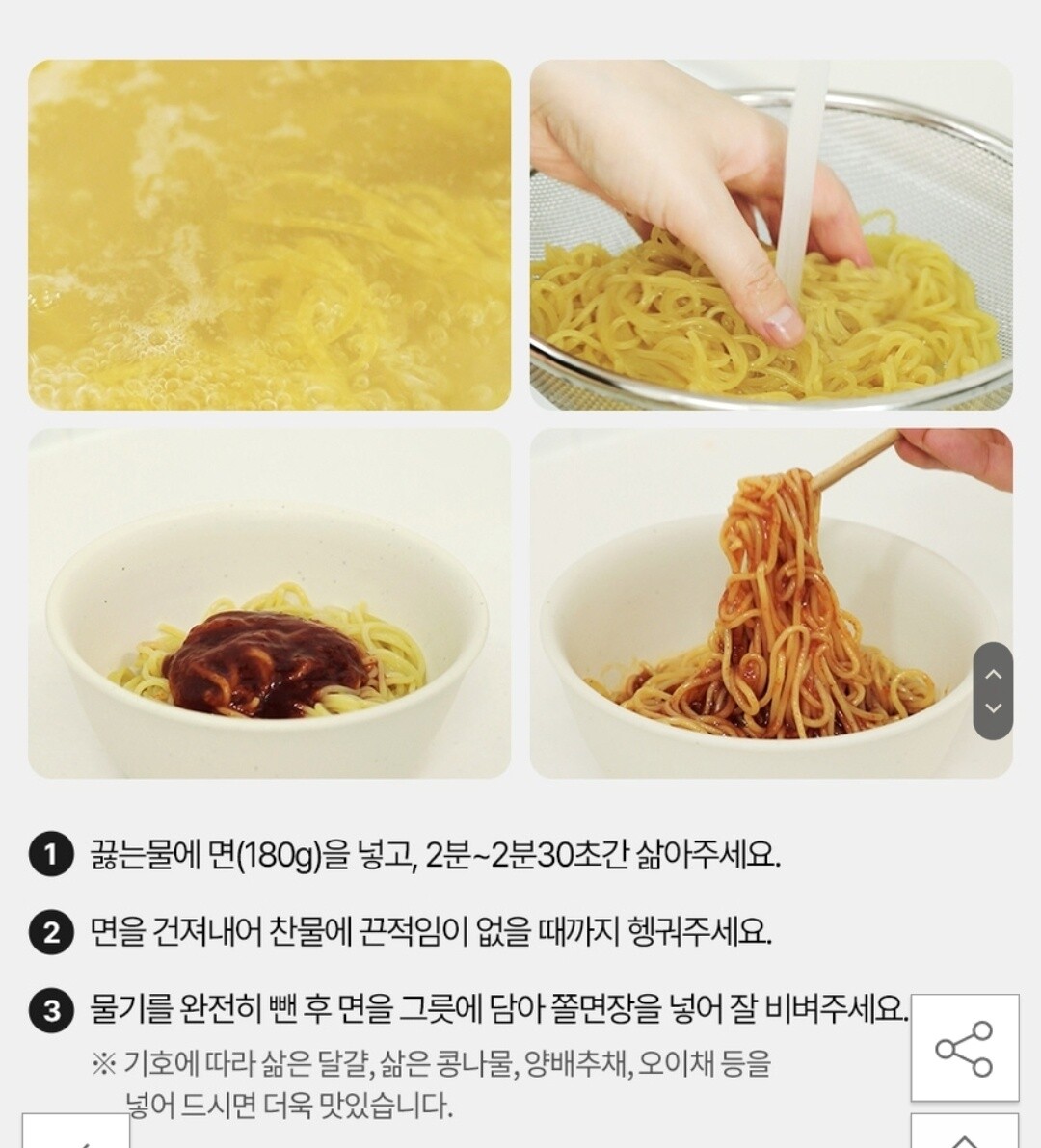 1 끓는물에 면(180g)을 넣고, 2분~2분30초간 삶아주세요.

2 면을 건져내어 찬물에 끈적임이 없을 때까지 헹궈주세요.

3 물기를 완전히 뺀 후 면을 그릇에 담아 쫄면장을 넣어 잘 비벼주세요.

※ 기호에 따라 삶은 달걀, 삶은 콩나물, 양배추채, 오이채 등을 넣어 드시면 더욱 맛있습니다.