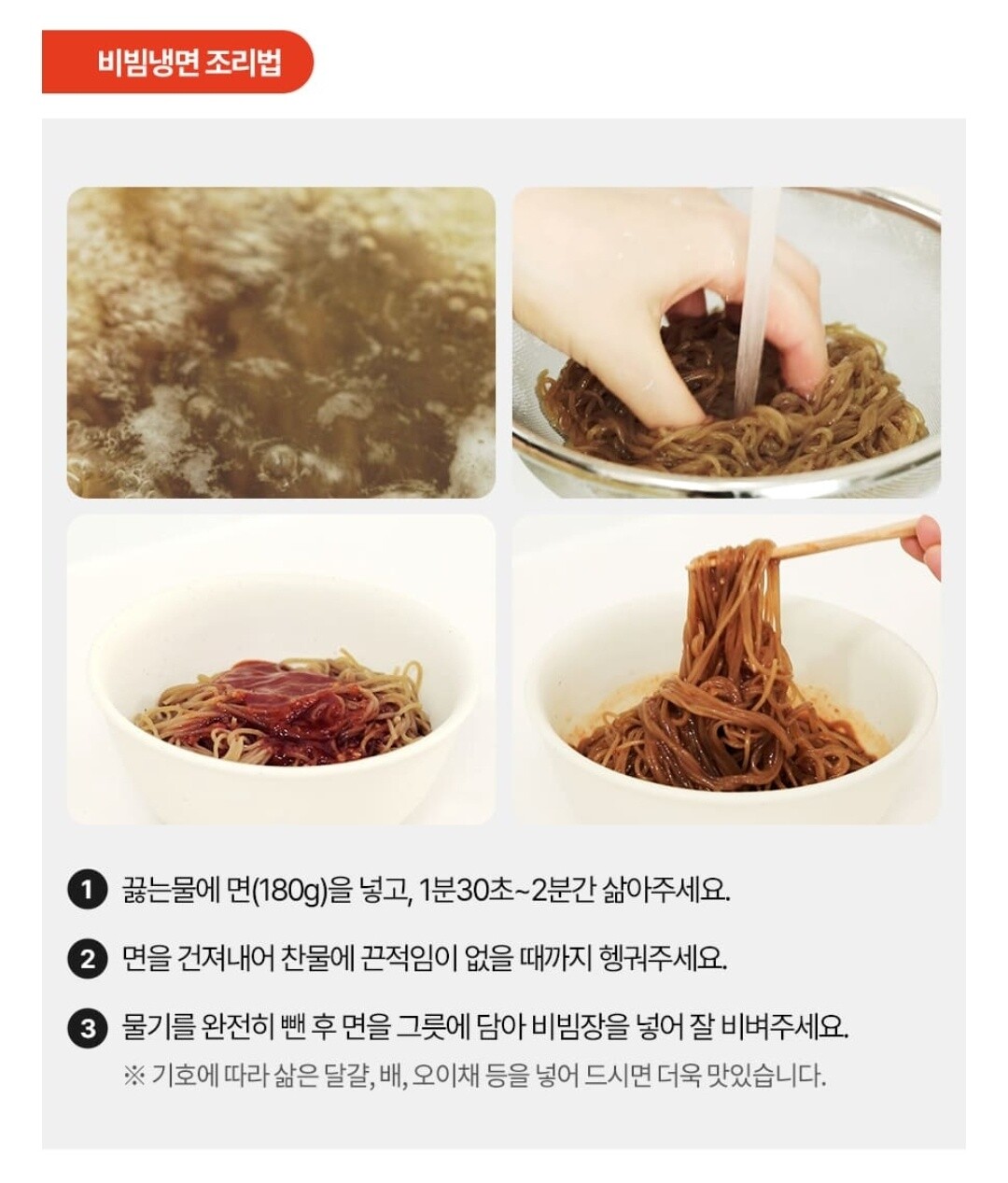 비빔냉면 조리법

1 끓는물에 면(180g)을 넣고, 1분30초~2분간 삶아주세요.

2 면을 건져내어 찬물에 끈적임이 없을 때까지 헹궈주세요.

3 물기를 완전히 뺀 후 면을 그릇에 담아 비빔장을 넣어 잘 비벼주세요.

※ 기호에 따라 삶은 달걀, 배, 오이채 등을 넣어 드시면 더욱 맛있습니다.